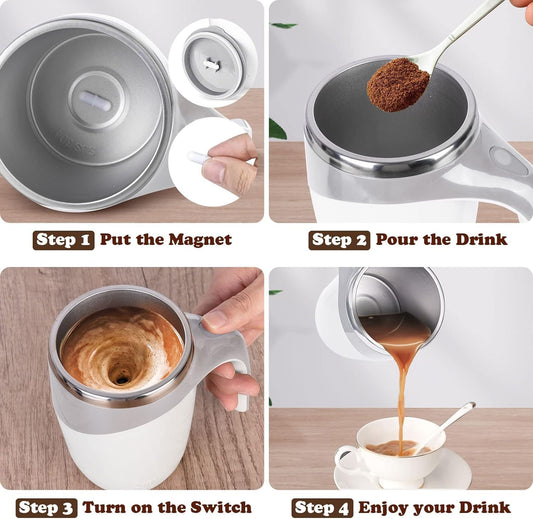 Step 1 Put the Magnet

Step 2 Pour the Drink

Step 3 Turn on the Switch

Step 4 Enjoy your Drink