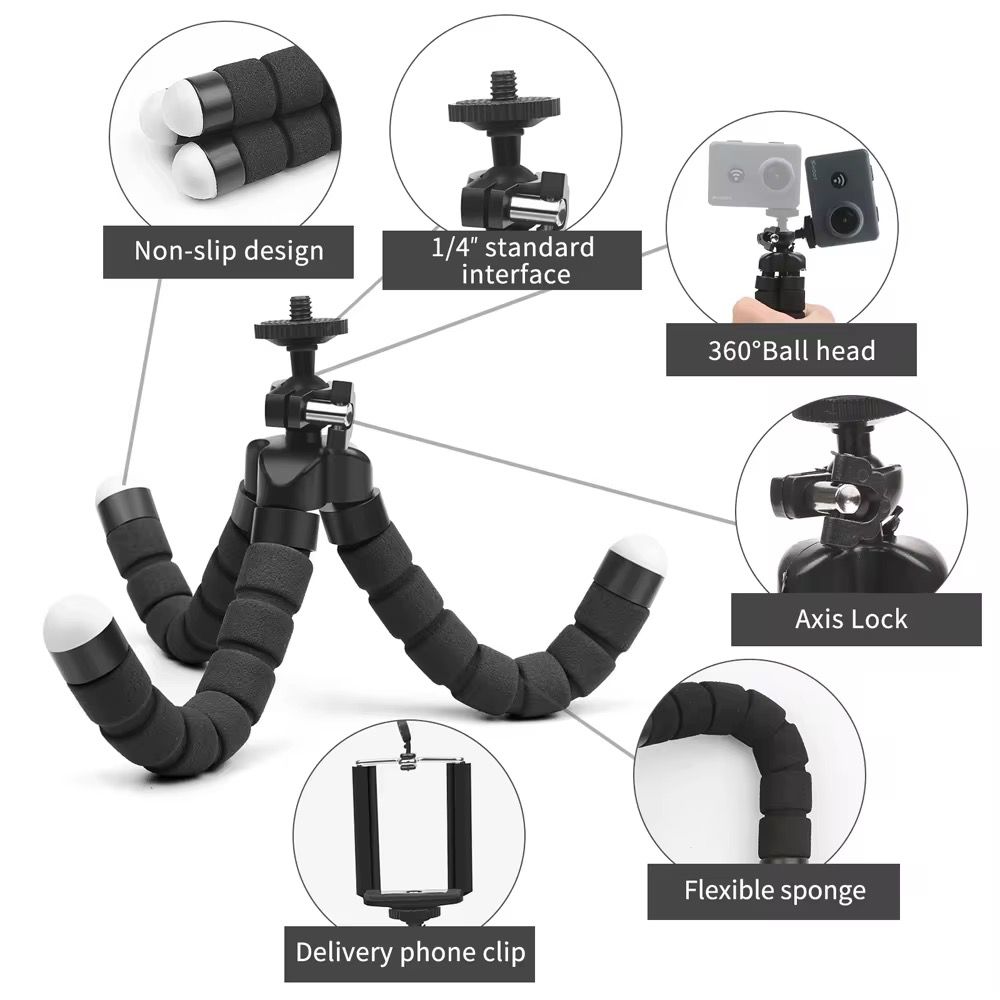 Non-slip design

1/4" standard interface

360°Ball head

Axis Lock

Flexible sponge

Delivery phone clip